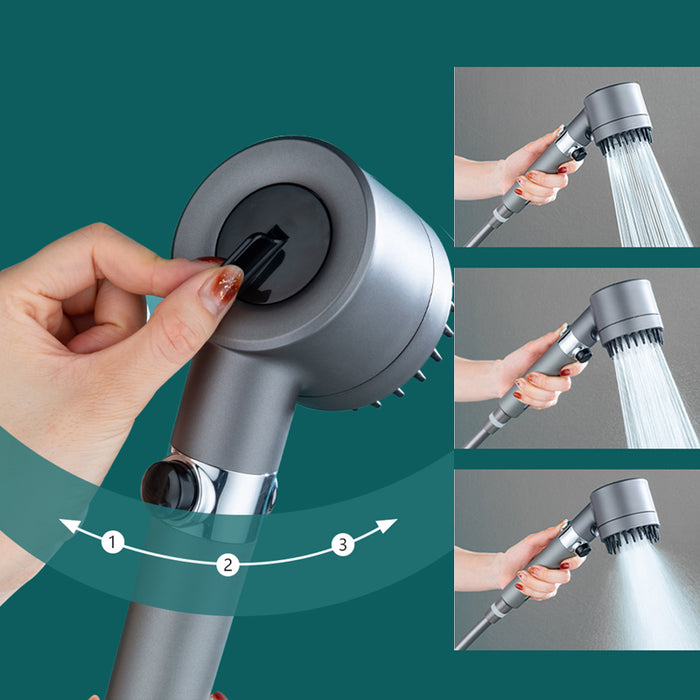 1
2
3